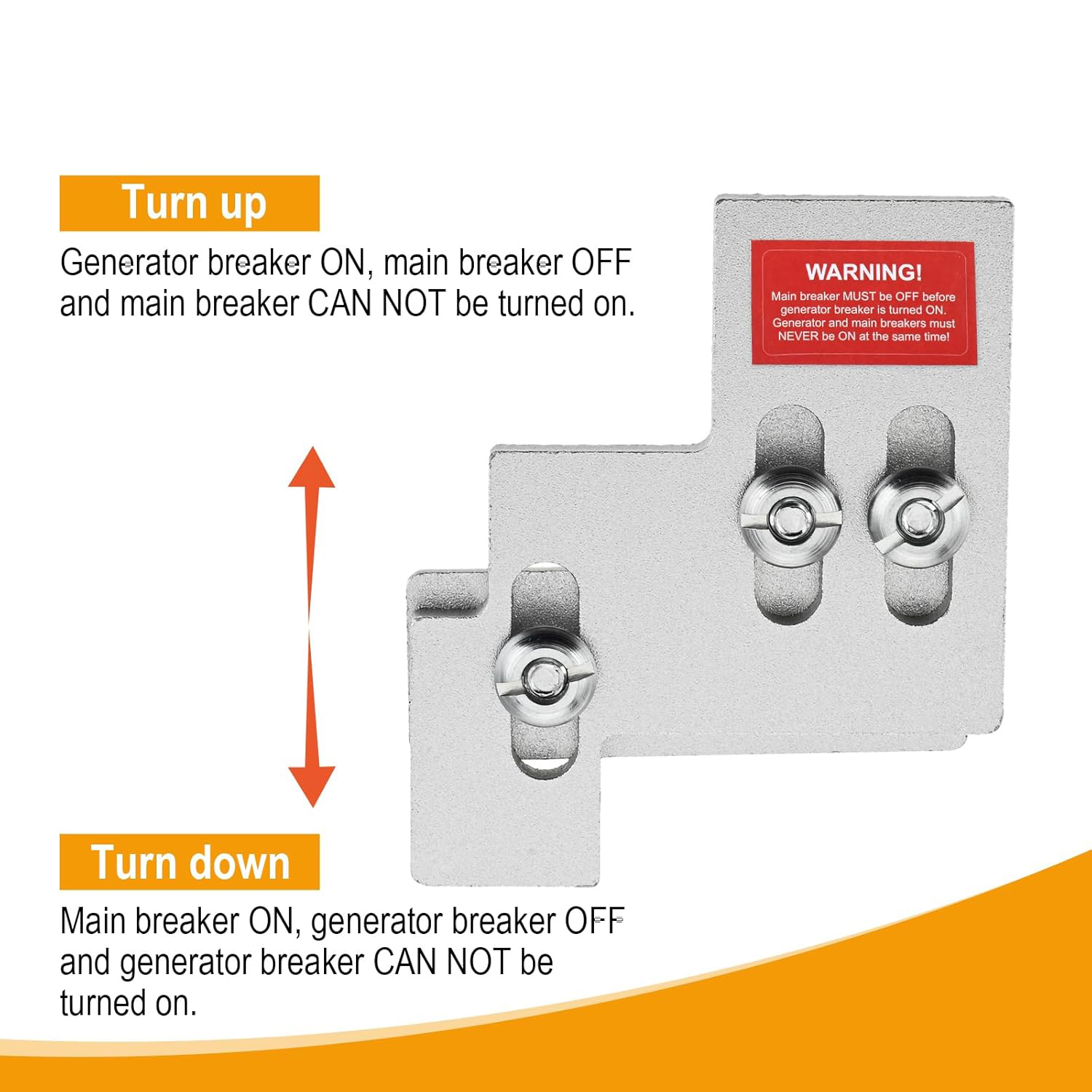 Turn up

Generator breaker ON, main breaker OFF and main breaker CAN NOT be turned on.

WARNING!
Main breaker MUST be OFF before generator breaker is turned ON. Generator and main breakers must NEVER be ON at the same time!

Turn down

Main breaker ON, generator breaker OFF and generator breaker CAN NOT be turned on.