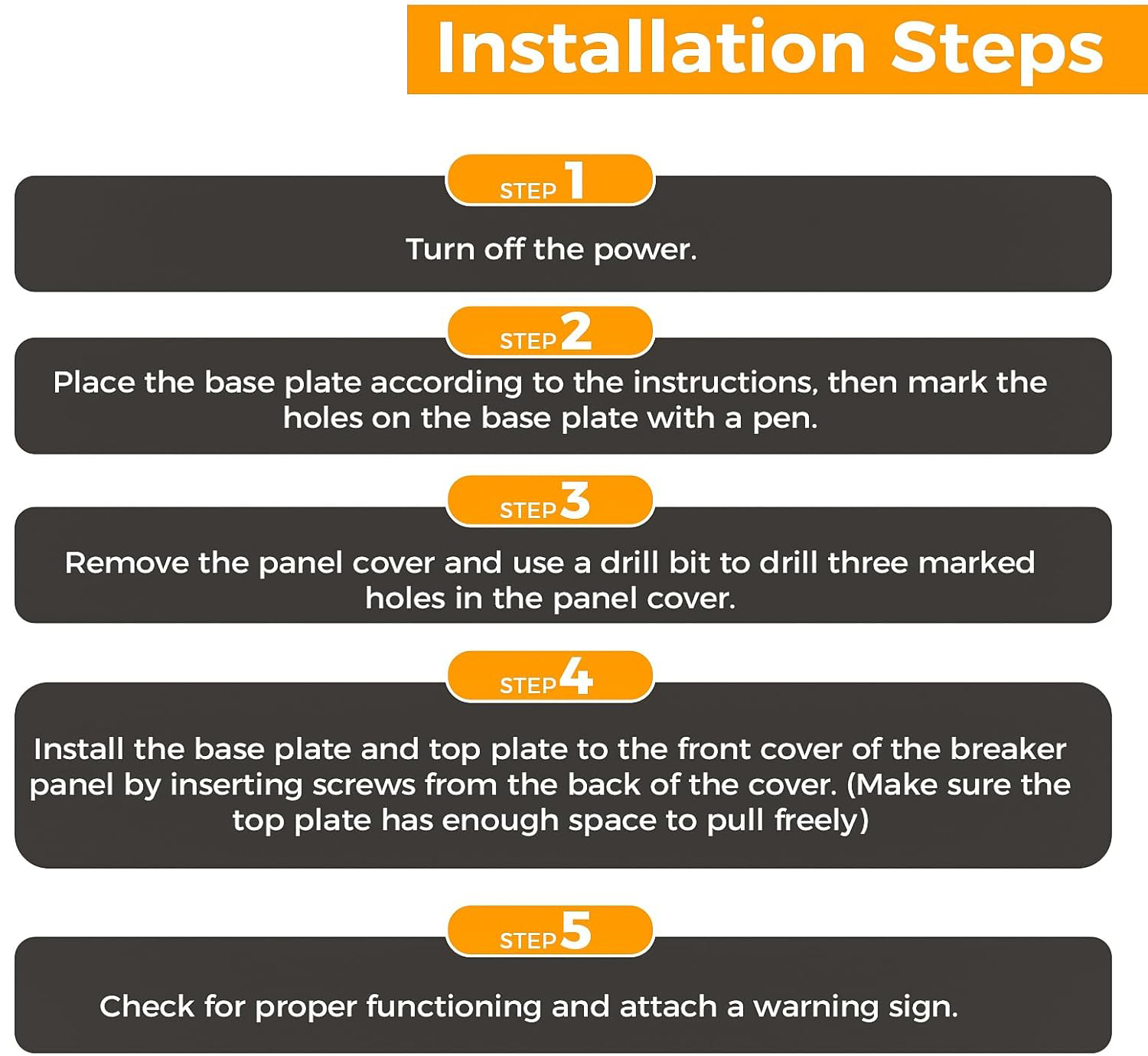 Installation Steps

STEP 1

Turn off the power.

STEP 2

Place the base plate according to the instructions, then mark the holes on the base plate with a pen.

STEP 3

Remove the panel cover and use a drill bit to drill three marked holes in the panel cover.

STEP 4

Install the base plate and top plate to the front cover of the breaker panel by inserting screws from the back of the cover. (Make sure the top plate has enough space to pull freely)

STEP 5

Check for proper functioning and attach a warning sign.