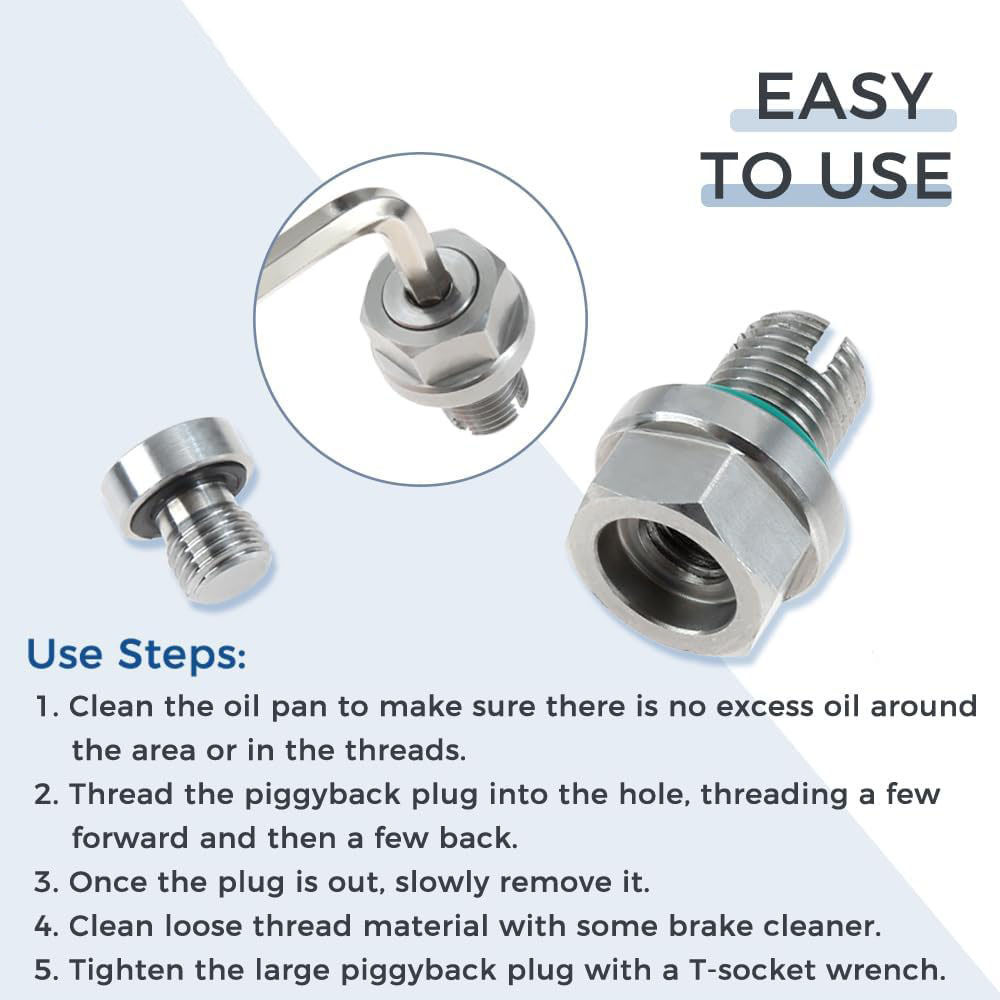 EASY TO USE

Use Steps:

1. Clean the oil pan to make sure there is no excess oil around the area or in the threads.
2. Thread the piggyback plug into the hole, threading a few forward and then a few back.
3. Once the plug is out, slowly remove it.
4. Clean loose thread material with some brake cleaner.
5. Tighten the large piggyback plug with a T-socket wrench.