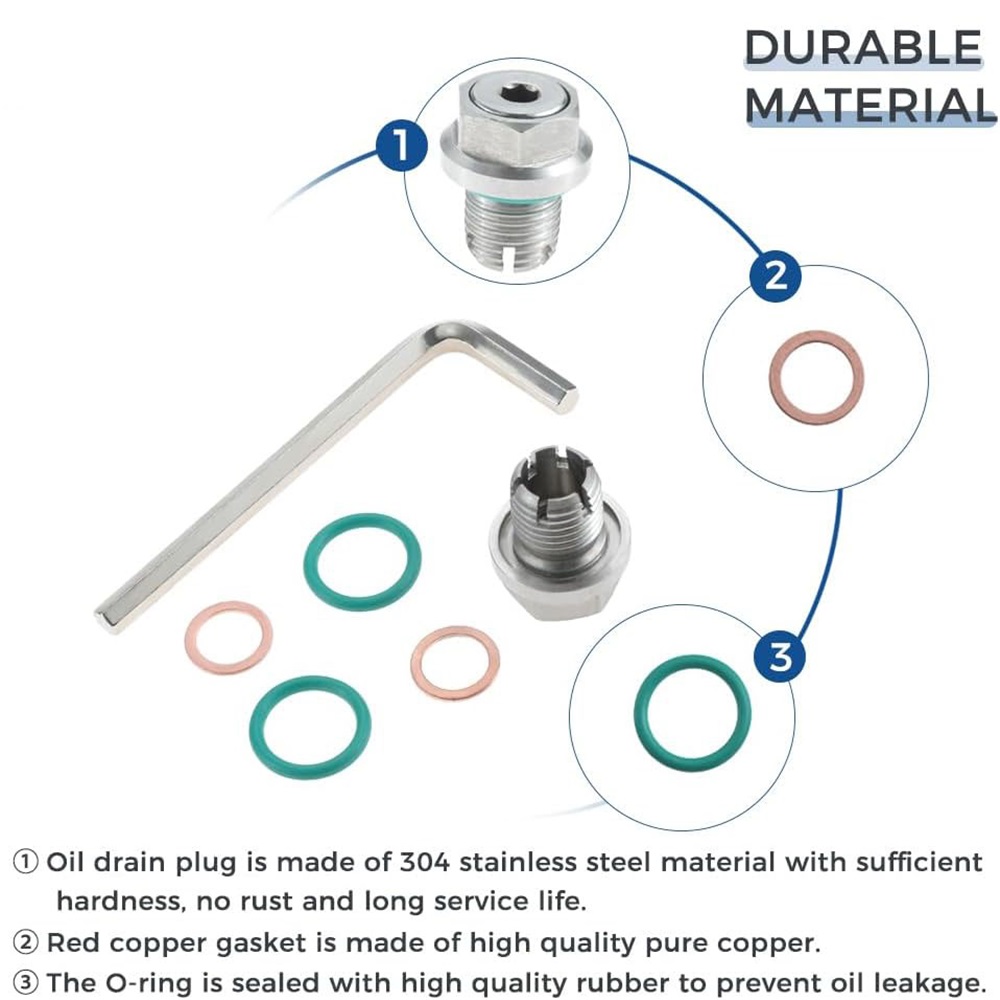 DURABLE MATERIAL

1

2

3

① Oil drain plug is made of 304 stainless steel material with sufficient hardness, no rust and long service life.

② Red copper gasket is made of high quality pure copper.

③ The O-ring is sealed with high quality rubber to prevent oil leakage.